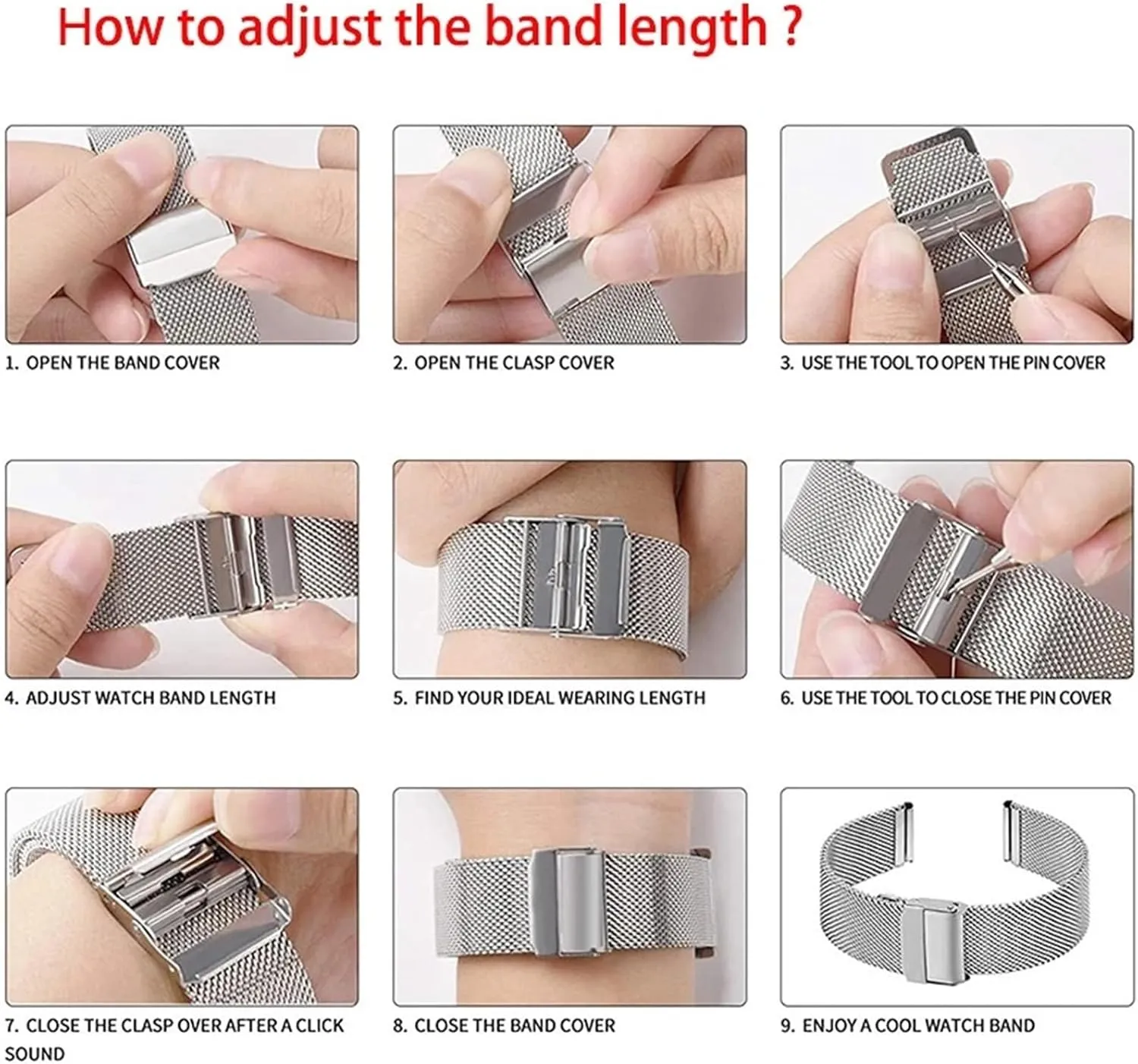 How to adjust the band length ?

1. OPEN THE BAND COVER

2. OPEN THE CLASP COVER

3. USE THE TOOL TO OPEN THE PIN COVER

4. ADJUST WATCH BAND LENGTH

5. FIND YOUR IDEAL WEARING LENGTH

6. USE THE TOOL TO CLOSE THE PIN COVER

7. CLOSE THE CLASP OVER AFTER A CLICK SOUND

8. CLOSE THE BAND COVER

9. ENJOY A COOL WATCH BAND